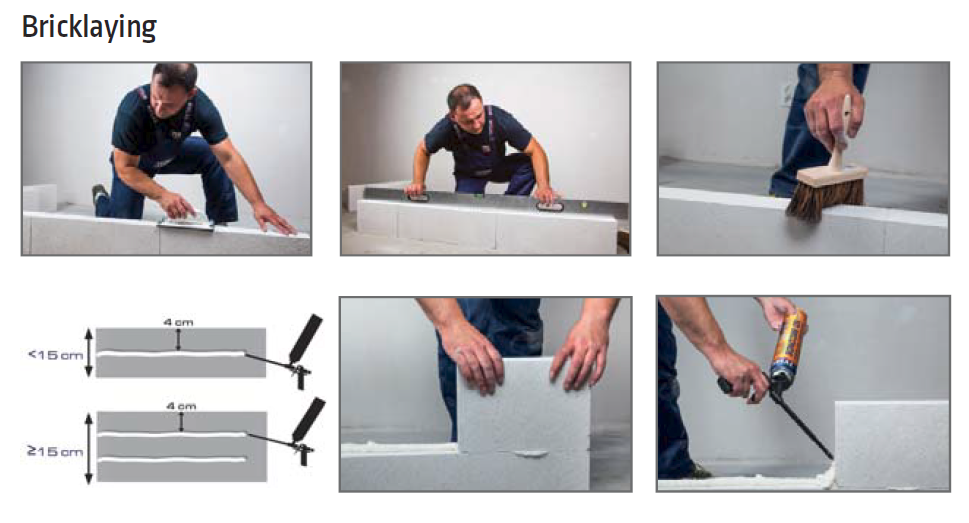 Bricklaying

4 cm
<15 cm

4 cm
≥15 cm